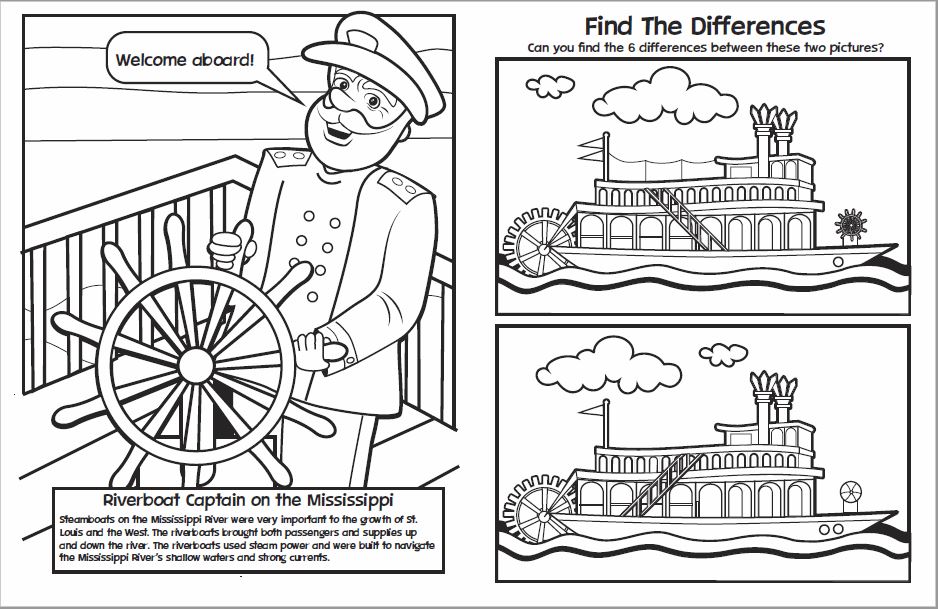 Welcome aboard!

Riverboat Captain on the Mississippi

Steamboats on the Mississippi River were very important to the growth of St. Louis and the West. The riverboats brought both passengers and supplies up and down the river. The riverboats used steam power and were built to navigate the Mississippi River's shallow waters and strong currents.

Find The Differences

Can you find the 6 differences between these two pictures?